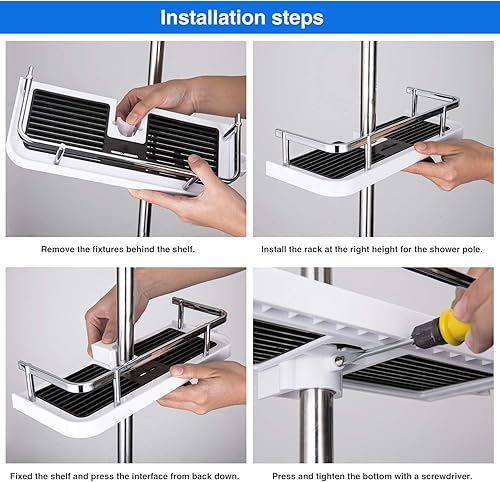 Installation steps

Remove the fixtures behind the shelf.

Install the rack at the right height for the shower pole.

Fixed the shelf and press the interface from back down.

Press and tighten the bottom with a screwdriver.