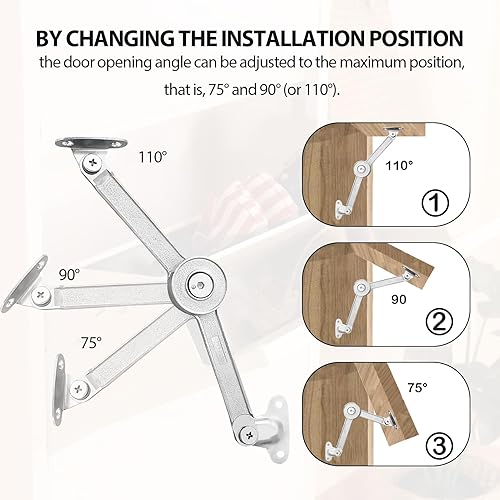 BY CHANGING THE INSTALLATION POSITION
the door opening angle can be adjusted to the maximum position, that is, 75° and 90° (or 110°).

110°

90°

75°

110°

①

90

②

75°

③