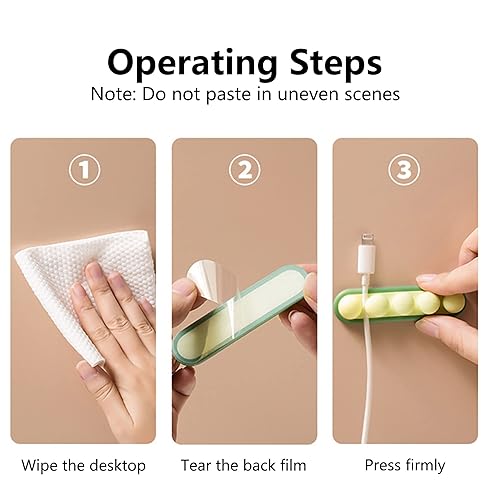 Operating Steps
Note: Do not paste in uneven scenes

①

②

③

Wipe the desktop

Tear the back film

Press firmly