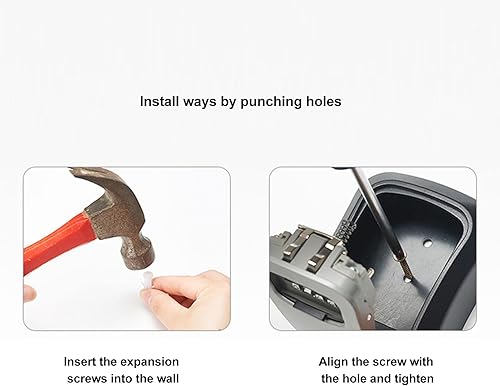 Install ways by punching holes

Insert the expansion screws into the wall

Align the screw with the hole and tighten