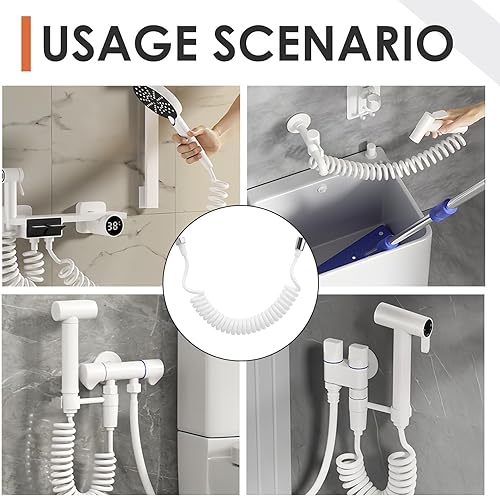 USAGE SCENARIO

38°