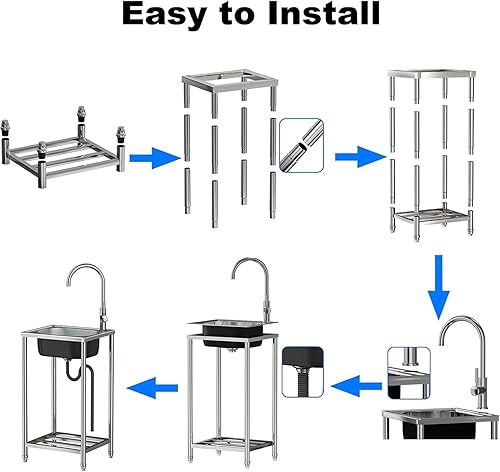 Easy to Install