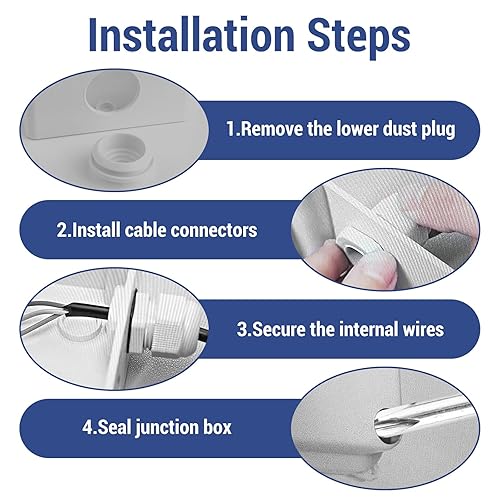 Installation Steps

1.Remove the lower dust plug

2.Install cable connectors

3.Secure the internal wires

4.Seal junction box