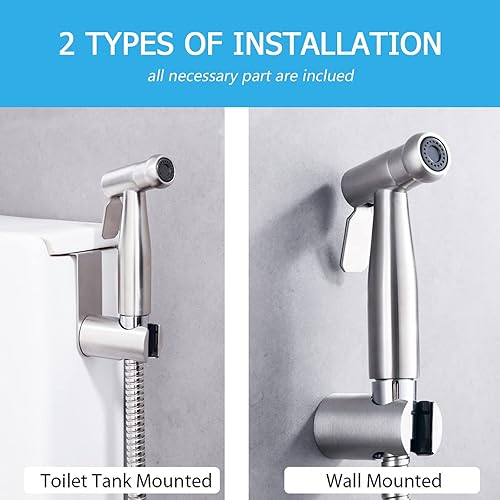 2 TYPES OF INSTALLATION

all necessary part are inclued

Toilet Tank Mounted

Wall Mounted