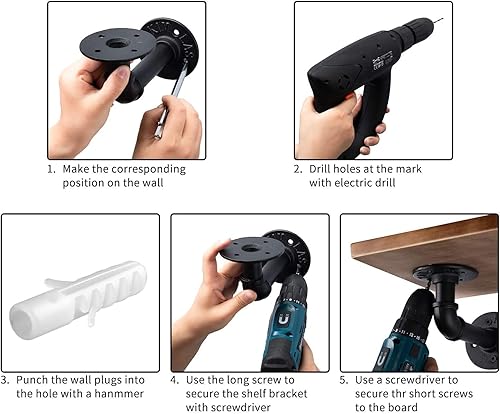 1. Make the corresponding position on the wall

2. Drill holes at the mark with electric drill

3. Punch the wall plugs into the hole with a hanmmer

4. Use the long screw to secure the shelf bracket with screwdriver

5. Use a screwdriver to secure thr short screws to the board