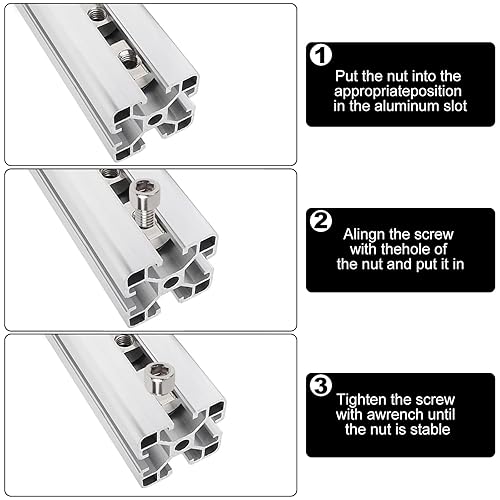 1
Put the nut into the appropriateposition in the aluminum slot

2
Alingn the screw with thehole of the nut and put it in

3
Tighten the screw with awrench until the nut is stable