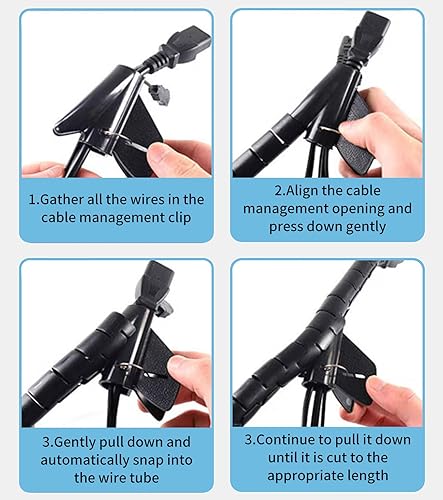 1.Gather all the wires in the cable management clip

2.Align the cable management opening and press down gently

3.Gently pull down and automatically snap into the wire tube

3.Continue to pull it down until it is cut to the appropriate length