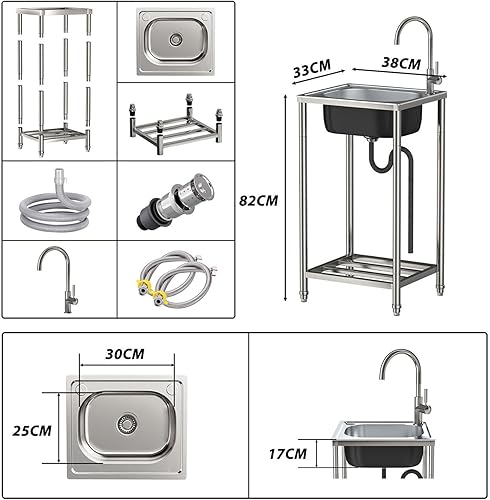 33CM
38CM
82CM
30CM
25CM
17CM