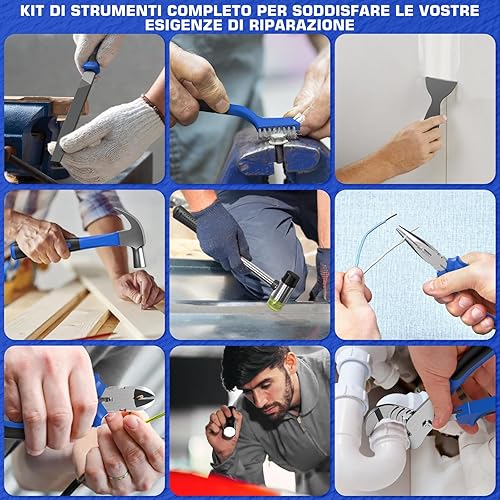 KIT DI STRUMENTI COMPLETO PER SODDISFARE LE VOSTRE ESIGENZE DI RIPARAZIONE