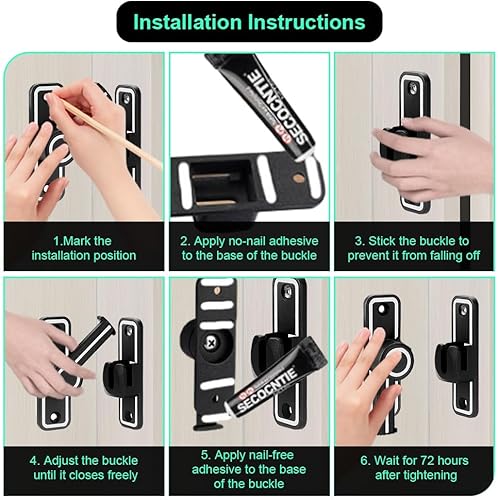 Installation Instructions

SECOCNTIE

1.Mark the installation position

2. Apply no-nail adhesive to the base of the buckle

3. Stick the buckle to prevent it from falling off

SECOCNTIE

4. Adjust the buckle until it closes freely

5. Apply nail-free adhesive to the base of the buckle

6. Wait for 72 hours after tightening