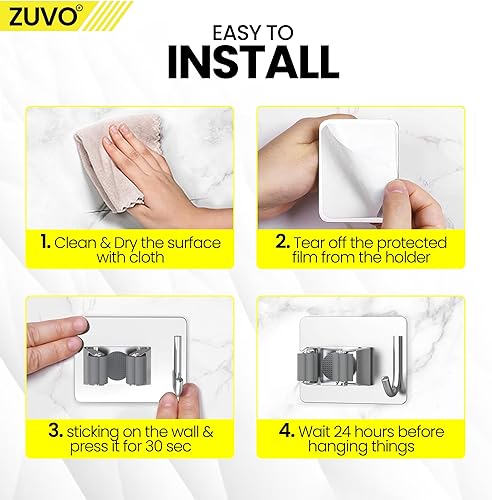 ZUVO®

EASY TO
INSTALL

1. Clean & Dry the surface with cloth

2. Tear off the protected film from the holder

3. sticking on the wall & press it for 30 sec

4. Wait 24 hours before hanging things