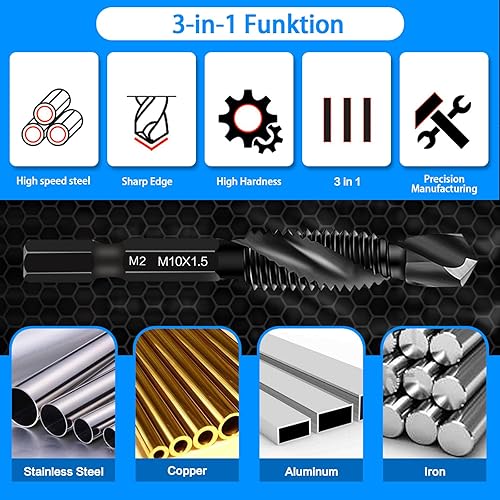 3-in-1 Funktion

High speed steel

Sharp Edge

High Hardness

3 in 1

Precision Manufacturing

M2 M10X1.5

Stainless Steel

Copper

Aluminum

Iron