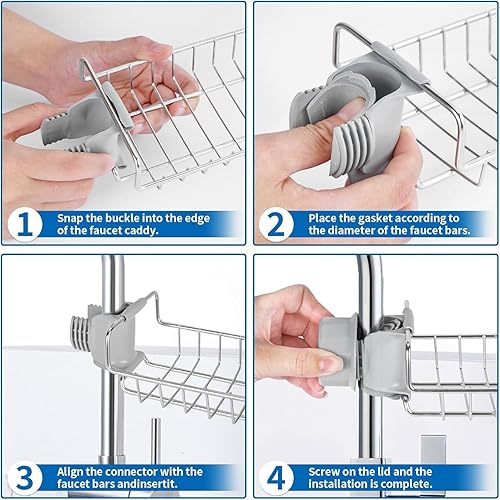 1 Snap the buckle into the edge of the faucet caddy.

2 Place the gasket according to the diameter of the faucet bars.

3 Align the connector with the faucet bars andinsertit.

4 Screw on the lid and the installation is complete.