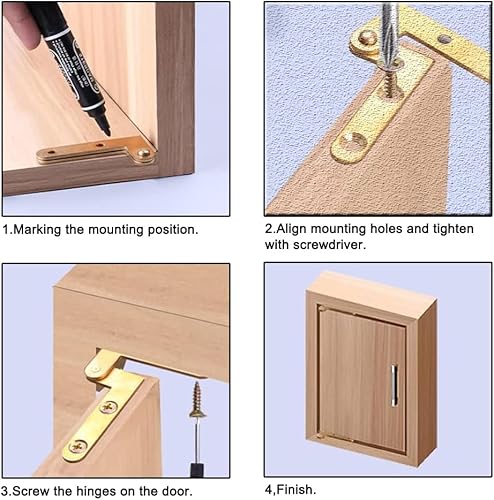 1.Marking the mounting position.

2.Align mounting holes and tighten with screwdriver.

3.Screw the hinges on the door.

4,Finish.