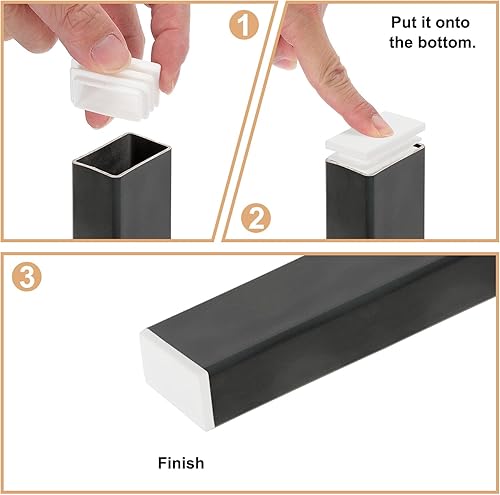 1

Put it onto the bottom.

2

3

Finish