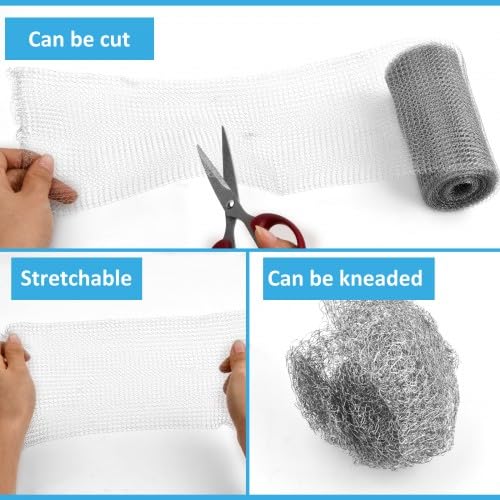 Can be cut

Stretchable

Can be kneaded