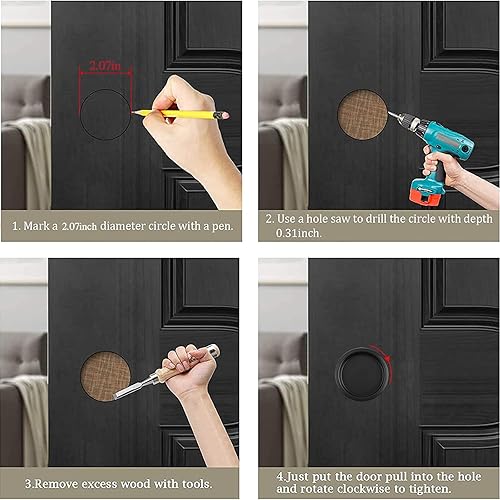 2.07in

1. Mark a 2.07inch diameter circle with a pen.

2. Use a hole saw to drill the circle with depth 0.31inch.

3.Remove excess wood with tools.

4.Just put the door pull into the hole and rotate clockwise to tighten.