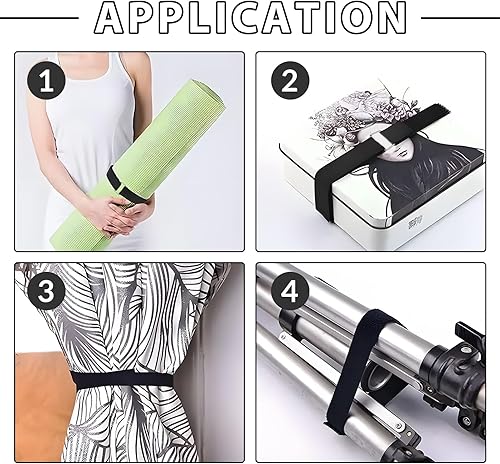 APPLICATION

1

2

3

4