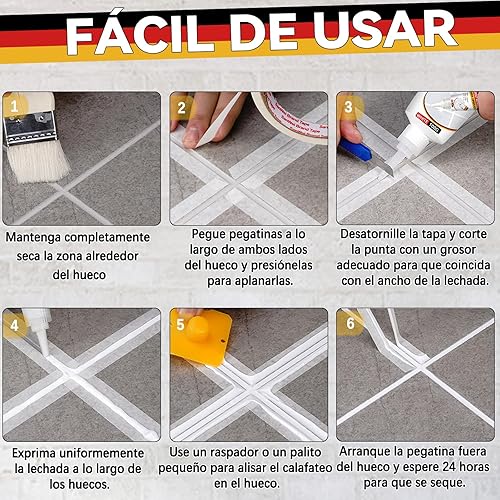 FÁCIL DE USAR

1

Mantenga completamente seca la zona alrededor del hueco

2

Pegue pegatinas a lo largo de ambos lados del hueco y presiónelas para aplanarlas.

3

Desatornille la tapa y corte la punta con un grosor adecuado para que coincida con el ancho de la lechada.

4

Exprima uniformemente la lechada a lo largo de los huecos.

5

Use un raspador o un palito pequeño para alisar el calafateo en el hueco.

6

Arranque la pegatina fuera del hueco y espere 24 horas para que se seque.