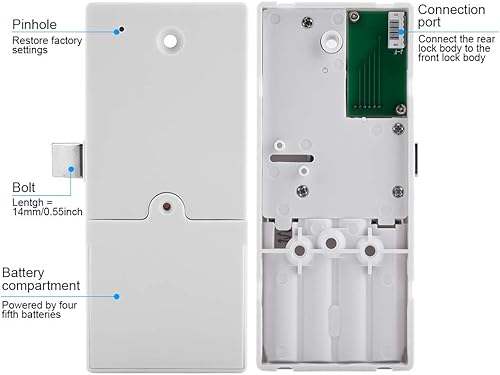 Pinhole
Restore factory settings

Bolt
Lentgh = 14mm/0.55inch

Battery compartment
Powered by four fifth batteries

Connection port
Connect the rear lock body to the front lock body