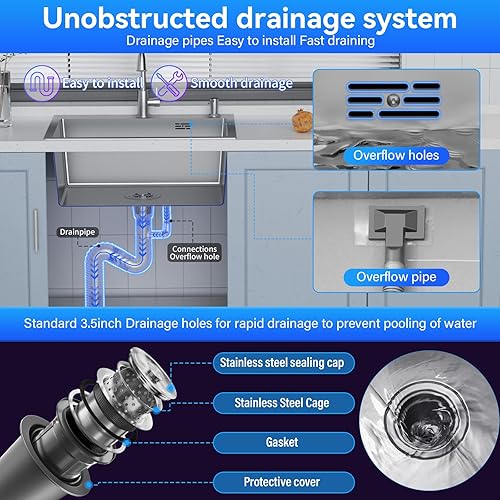 Unobstructed drainage system

Drainage pipes Easy to install Fast draining

Easy to install

Smooth drainage

Overflow holes

Drainpipe

Connections Overflow hole

Overflow pipe

Standard 3.5inch Drainage holes for rapid drainage to prevent pooling of water

Stainless steel sealing cap

Stainless Steel Cage

Gasket

Protective cover