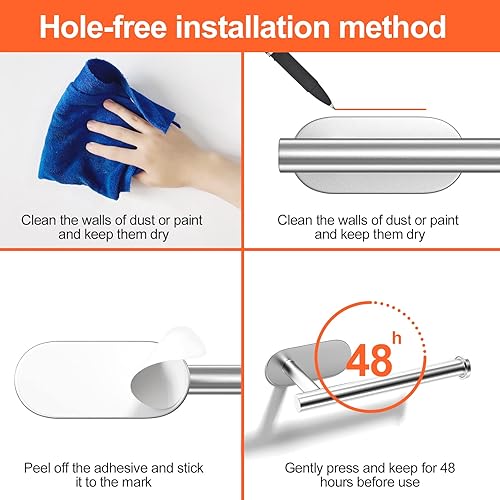 Hole-free installation method

Clean the walls of dust or paint and keep them dry

Clean the walls of dust or paint and keep them dry

Peel off the adhesive and stick it to the mark

48 h

Gently press and keep for 48 hours before use