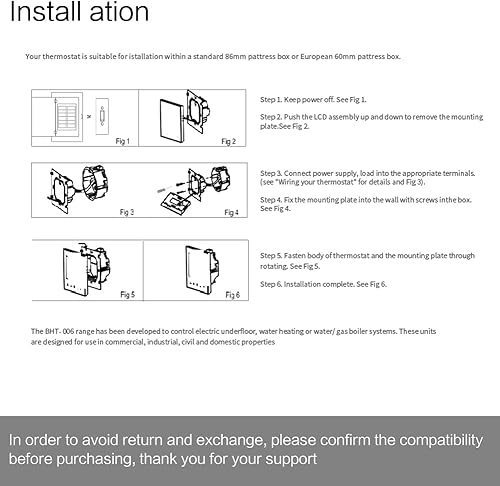 Install ation

Your thermostat is suitable for istallation within a standard 86mm pattress box or European 60mm pattress box.

Fig 1

Fig 2

Step 1. Keep power off. See Fig 1.

Step 2. Push the LCD assembly up and down to remove the mounting plate.See Fig 2.

Fig 3

Fig 4

Step 3. Connect power supply, load into the appropriate terminals. (see "Wiring your thermostat" for details and Fig 3).

Step 4. Fix the mounting plate into the wall with screws inthe box. See Fig 4.

Fig 5

Fig 6

Step 5. Fasten body of thermostat and the mounting plate through rotating. See Fig 5.

Step 6. Installation complete. See Fig 6.

The BHT- 006 range has been developed to control electric underfloor, water heating or water/ gas boiler systems. These units are designed for use in commercial, industrial, civil and domestic properties

In order to avoid return and exchange, please confirm the compatibility before purchasing, thank you for your support