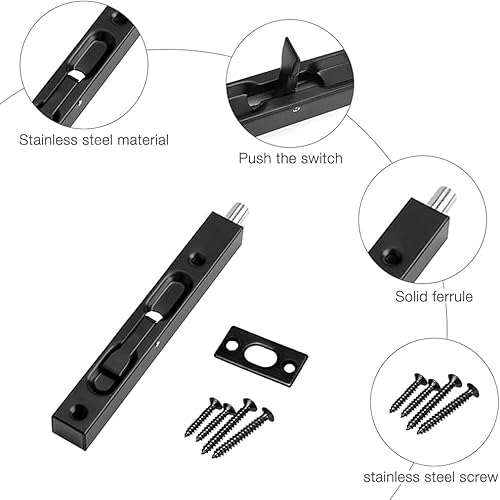 Stainless steel material

Push the switch

Solid ferrule

stainless steel screw