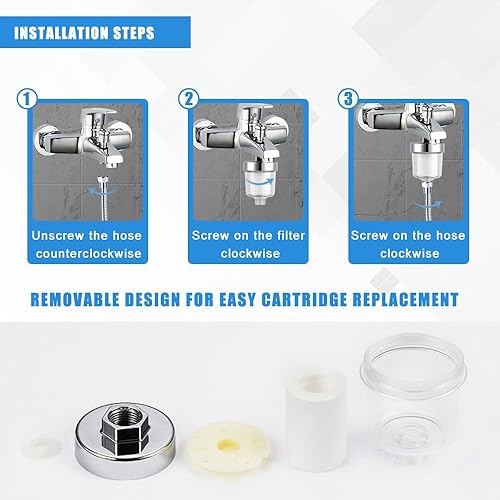 INSTALLATION STEPS

1
Unscrew the hose counterclockwise

2
Screw on the filter clockwise

3
Screw on the hose clockwise

REMOVABLE DESIGN FOR EASY CARTRIDGE REPLACEMENT