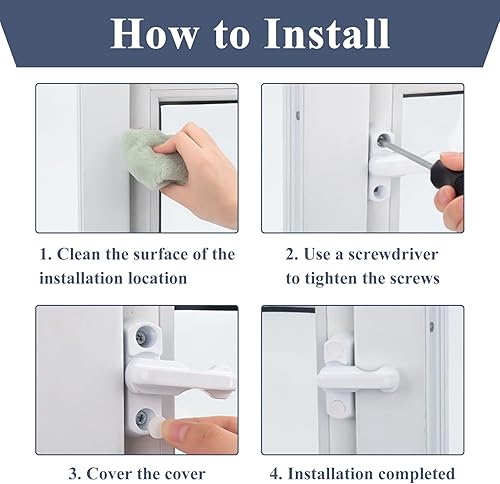 How to Install

1. Clean the surface of the installation location

2. Use a screwdriver to tighten the screws

3. Cover the cover

4. Installation completed