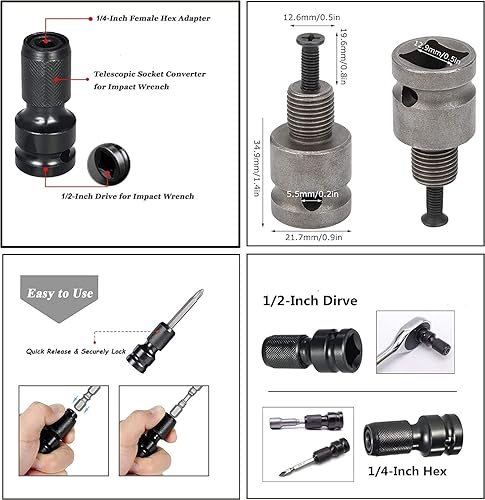 1/4-Inch Female Hex Adapter

Telescopic Socket Converter for Impact Wrench

1/2-Inch Drive for Impact Wrench

12.6mm/0.5in

19.6mm/0.8in

12.9mm/0.5in

34.9mm/1.4in

5.5mm/0.2in

21.7mm/0.9in

Easy to Use

Quick Release & Securely Lock

1/2-Inch Dirve

1/4-Inch Hex