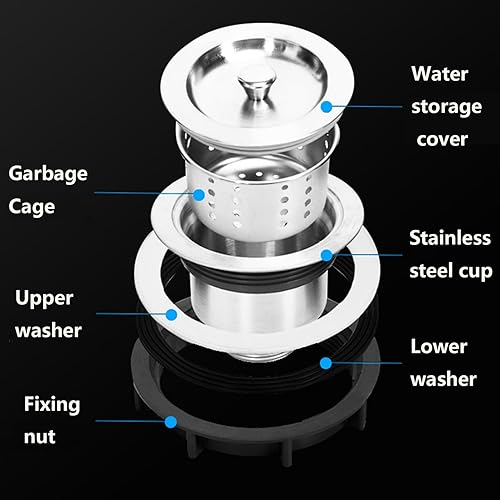 Water storage cover

Garbage Cage

Stainless steel cup

Upper washer

Lower washer

Fixing nut