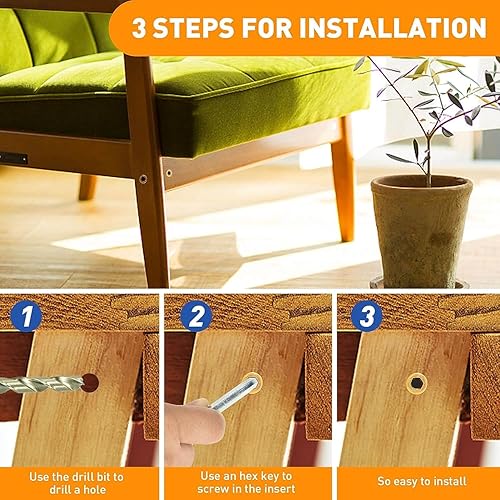 3 STEPS FOR INSTALLATION

1
Use the drill bit to drill a hole

2
Use an hex key to screw in the insert

3
So easy to install