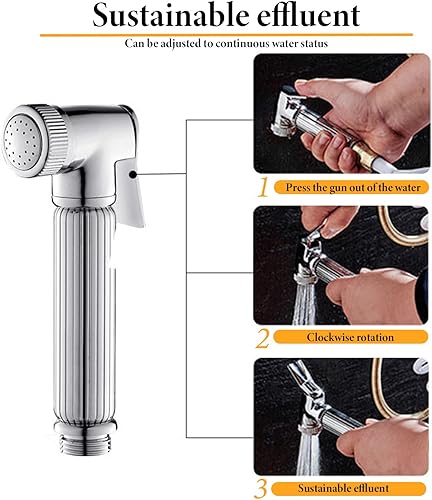 Sustainable effluent

Can be adjusted to continuous water status

1 Press the gun out of the water

2 Clockwise rotation

3 Sustainable effluent