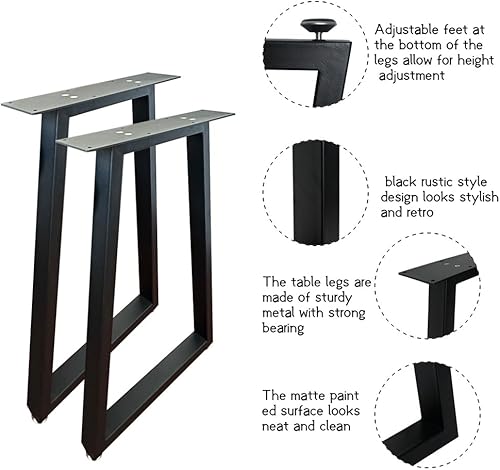 Adjustable feet at the bottom of the legs allow for height adjustment

black rustic style design looks stylish and retro

The table legs are made of sturdy metal with strong bearing

The matte paint ed surface looks neat and clean