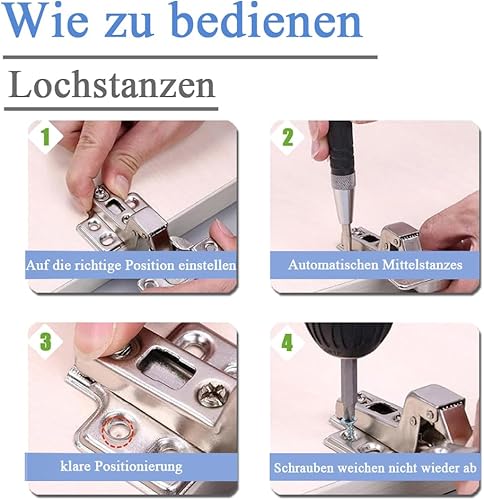 Wie zu bedienen

Lochstanzen

1

Auf die richtige Position einstellen

2

Automatischen Mittelstanzes

3

klare Positionierung

4

Schrauben weichen nicht wieder ab