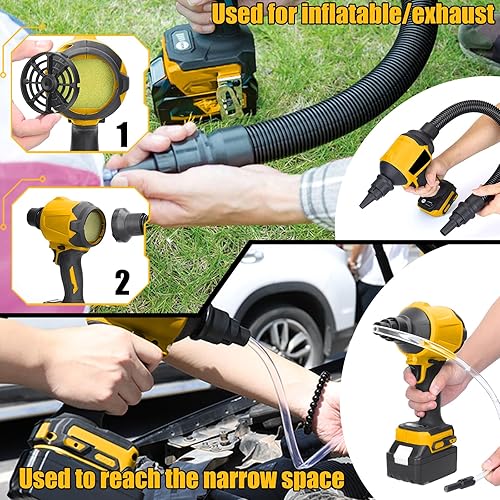 Used for inflatable/exhaust

1

2

Used to reach the narrow space