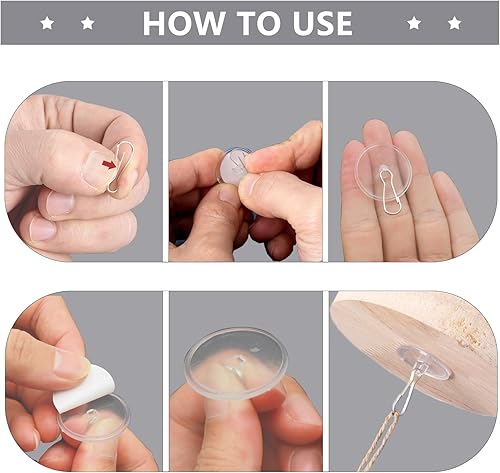 HOW TO USE