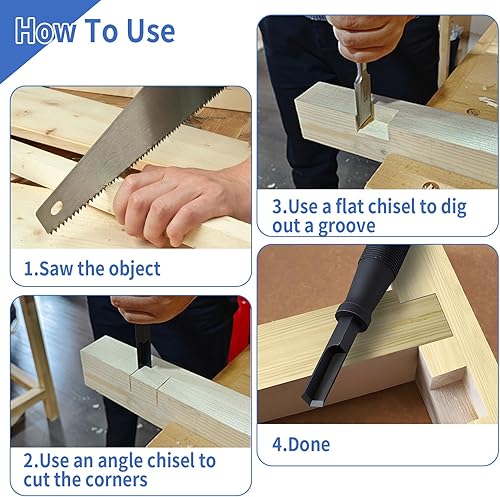 How To Use

1.Saw the object

2.Use an angle chisel to cut the corners

3.Use a flat chisel to dig out a groove

4.Done