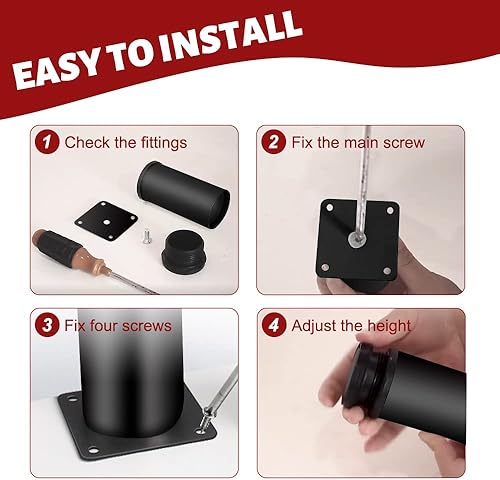 EASY TO INSTALL

1 Check the fittings

2 Fix the main screw

3 Fix four screws

4 Adjust the height