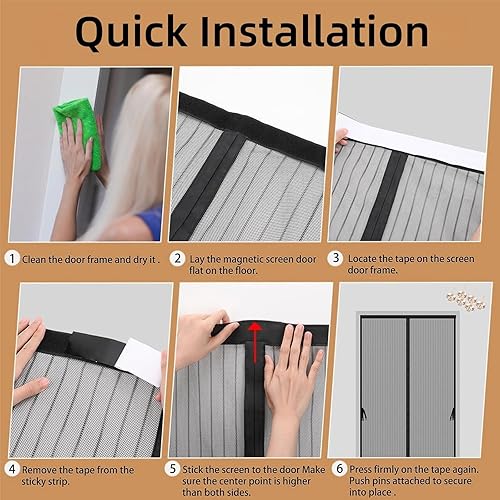 Quick Installation

1 Clean the door frame and dry it .

2 Lay the magnetic screen door flat on the floor.

3 Locate the tape on the screen door frame.

4 Remove the tape from the sticky strip.

5 Stick the screen to the door Make sure the center point is higher than both sides.

6 Press firmly on the tape again. Push pins attached to secure into place .