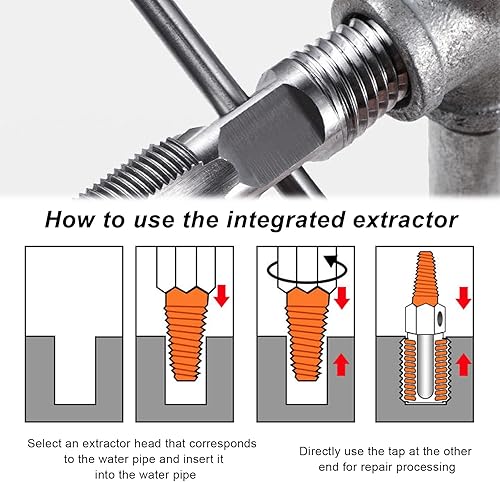 How to use the integrated extractor

Select an extractor head that corresponds to the water pipe and insert it into the water pipe

Directly use the tap at the other end for repair processing