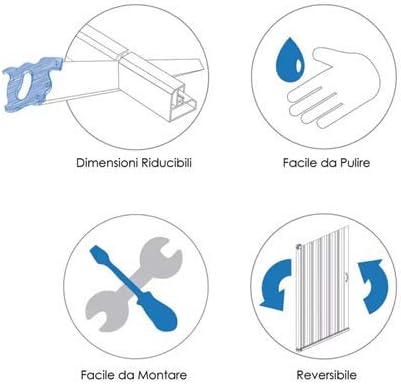 Dimensioni Riducibili

Facile da Pulire

Facile da Montare

Reversibile