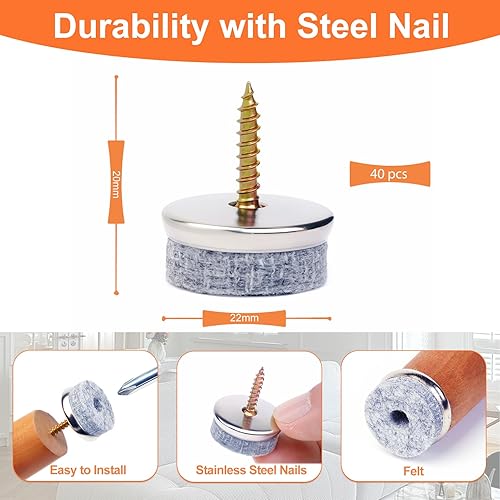 Durability with Steel Nail

20mm

40 pcs

22mm

Easy to Install

Stainless Steel Nails

Felt