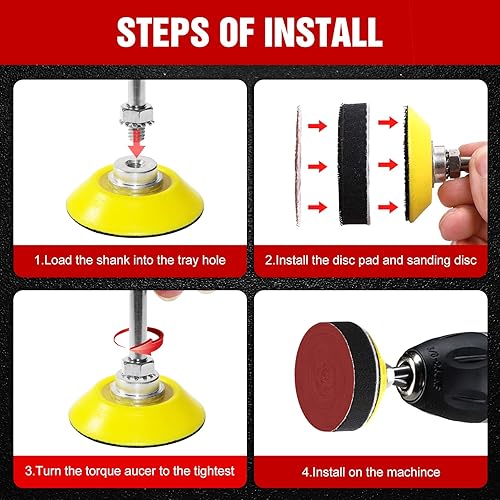 STEPS OF INSTALL

1.Load the shank into the tray hole

2.Install the disc pad and sanding disc

3.Turn the torque aucer to the tightest

4.Install on the machince