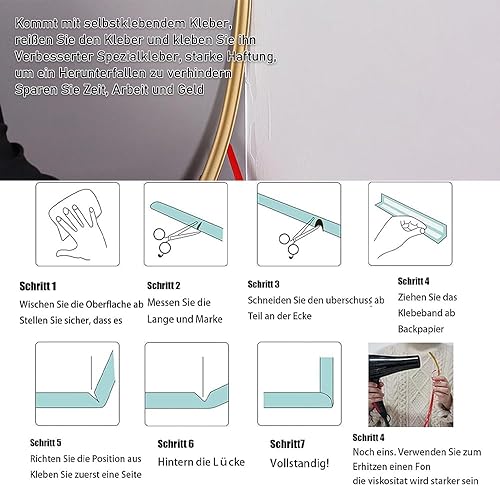 Kommt mit selbstklebendem Kleber, reißen Sie den Kleber und kleben Sie ihn Verbesserter Spezialkleber, starke Haftung, um ein Herunterfallen zu verhindern Sparen Sie Zeit, Arbeit und Geld

Schritt 1
Wischen Sie die Oberflache ab Stellen Sie sicher, dass es

Schritt 2
Messen Sie die Lange und Marke

Schritt 3
Schneiden Sie den uberschuss ab Teil an der Ecke

Schritt 4
Ziehen Sie das Klebeband ab Backpapier

Schritt 5
Richten Sie die Position aus Kleben Sie zuerst eine Seite

Schritt 6
Hintern die Lücke

Schritt7
Vollstandig!

Schritt 4
Noch eins. Verwenden Sie zum Erhitzen einen Fon die viskositat wird starker sein