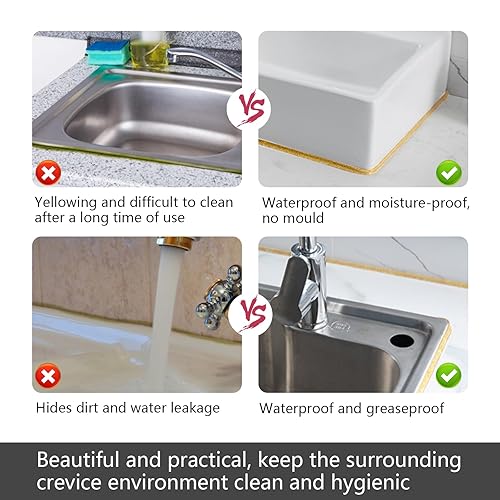 VS

Yellowing and difficult to clean after a long time of use

Waterproof and moisture-proof, no mould

VS

Hides dirt and water leakage

Waterproof and greaseproof

Beautiful and practical, keep the surrounding crevice environment clean and hygienic