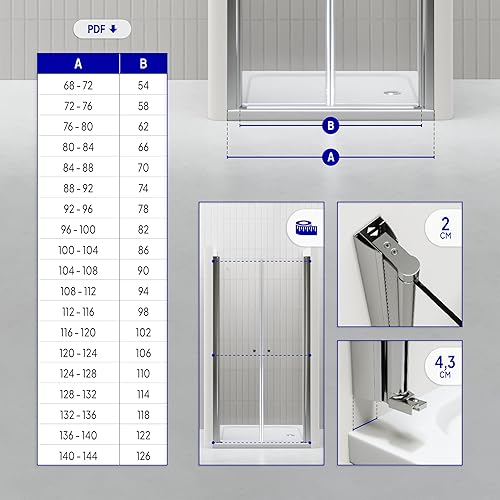 PDF

| A | B |
|---|---|
| 68 - 72 | 54 |
| 72 - 76 | 58 |
| 76 - 80 | 62 |
| 80 - 84 | 66 |
| 84 - 88 | 70 |
| 88 - 92 | 74 |
| 92 - 96 | 78 |
| 96 - 100 | 82 |
| 100 - 104 | 86 |
| 104 - 108 | 90 |
| 108 - 112 | 94 |
| 112 - 116 | 98 |
| 116 - 120 | 102 |
| 120 - 124 | 106 |
| 124 - 128 | 110 |
| 128 - 132 | 114 |
| 132 - 136 | 118 |
| 136 - 140 | 122 |
| 140 - 144 | 126 |

B

A

2 CM

4,3 CM