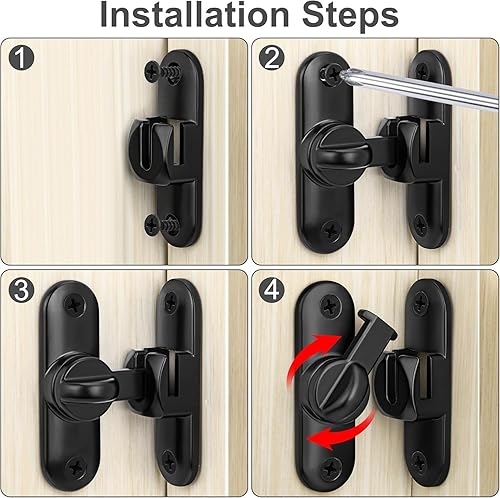 Installation Steps

1

2

3

4