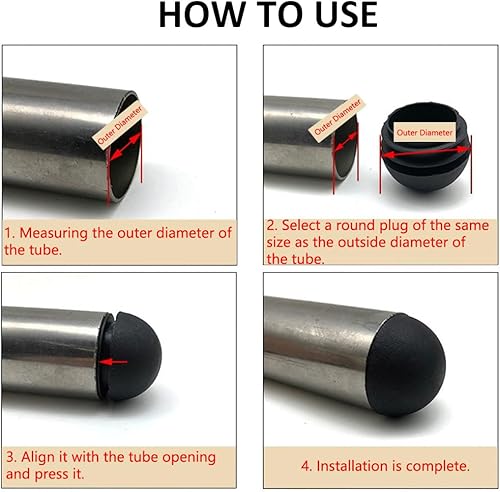 HOW TO USE

Outer Diameter

1. Measuring the outer diameter of the tube.

Outer Diameter

Outer Diameter

2. Select a round plug of the same size as the outside diameter of the tube.

3. Align it with the tube opening and press it.

4. Installation is complete.